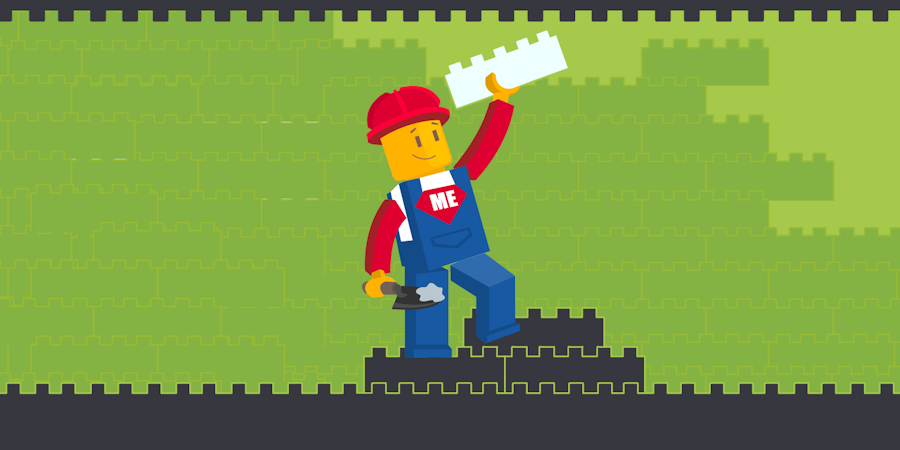 ME